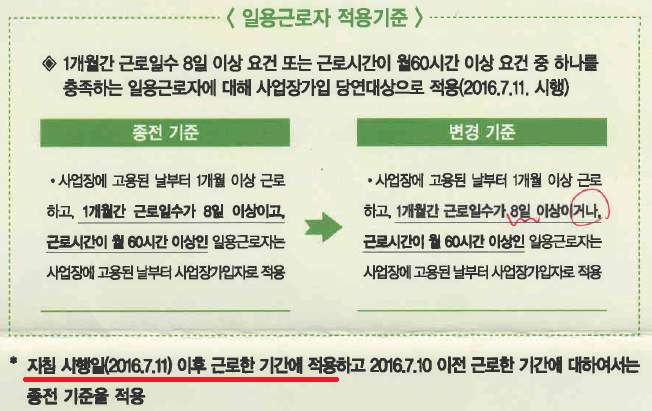 〈 일용근로자 적용기준 〉

◈ 1개월간 근로일수 8일 이상 요건 또는 근로시간이 월60시간 이상 요건 중 하나를 충족하는 일용근로자에 대해 사업장가입 당연대상으로 적용(2016.7.11. 시행)

종전 기준

• 사업장에 고용된 날부터 1개월 이상 근로하고, 1개월간 근로일수가 8일 이상이고, 근로시간이 월 60시간 이상인 일용근로자는 사업장에 고용된 날부터 사업장가입자로 적용

변경 기준

• 사업장에 고용된 날부터 1개월 이상 근로하고, 1개월간 근로일수가 8일 이상이거나, 근로시간이 월 60시간 이상인 일용근로자는 사업장에 고용된 날부터 사업장가입자로 적용

* 지침 시행일(2016.7.11) 이후 근로한 기간에 적용하고 2016.7.10 이전 근로한 기간에 대하여서는 종전 기준을 적용